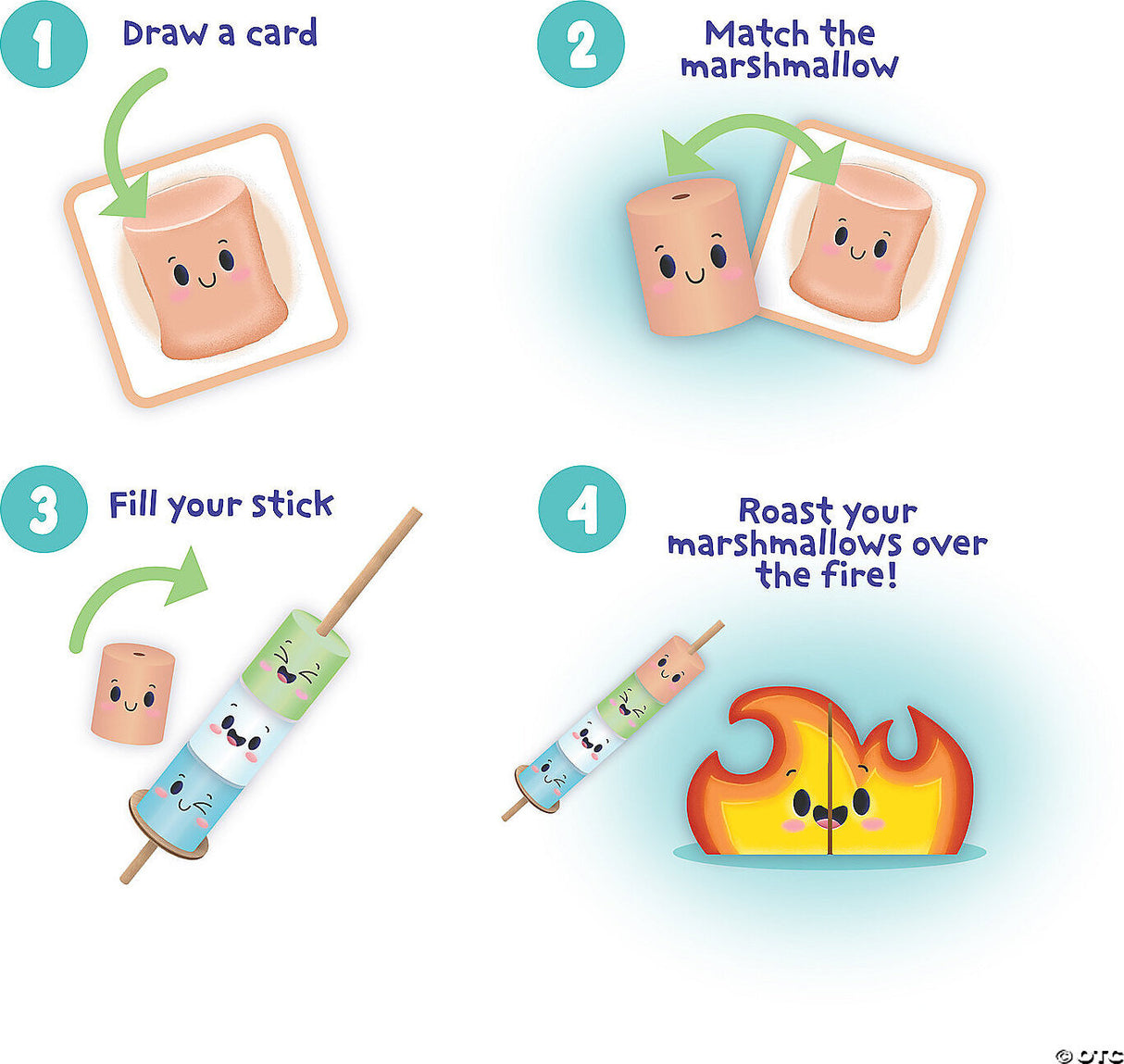 1 Draw a card

2 Match the marshmallow

3 Fill your stick

4 Roast your marshmallows over the fire!

© OTC